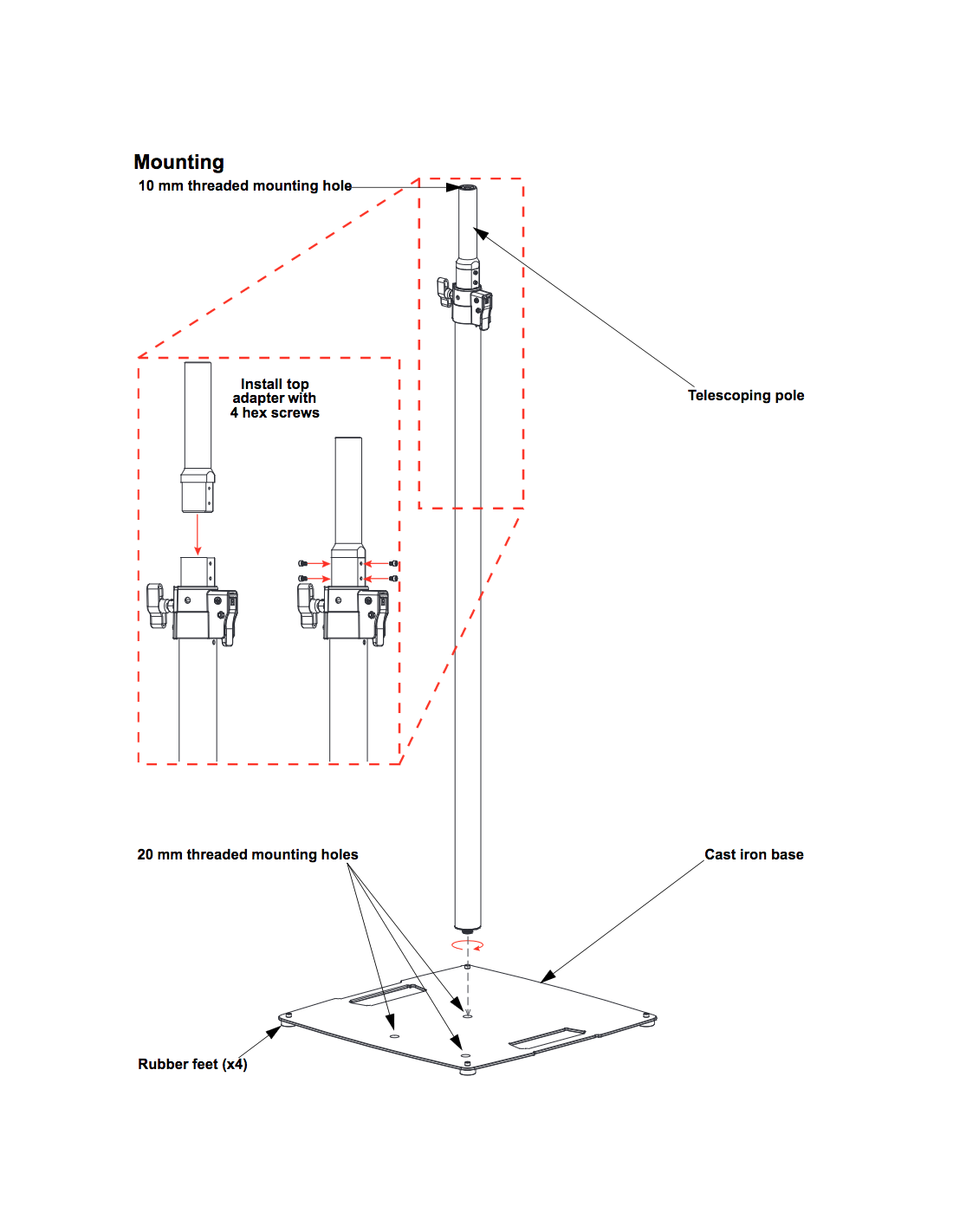 Mounting

10 mm threaded mounting hole

Install top adapter with 4 hex screws

Telescoping pole

20 mm threaded mounting holes

Cast iron base

Rubber feet (x4)